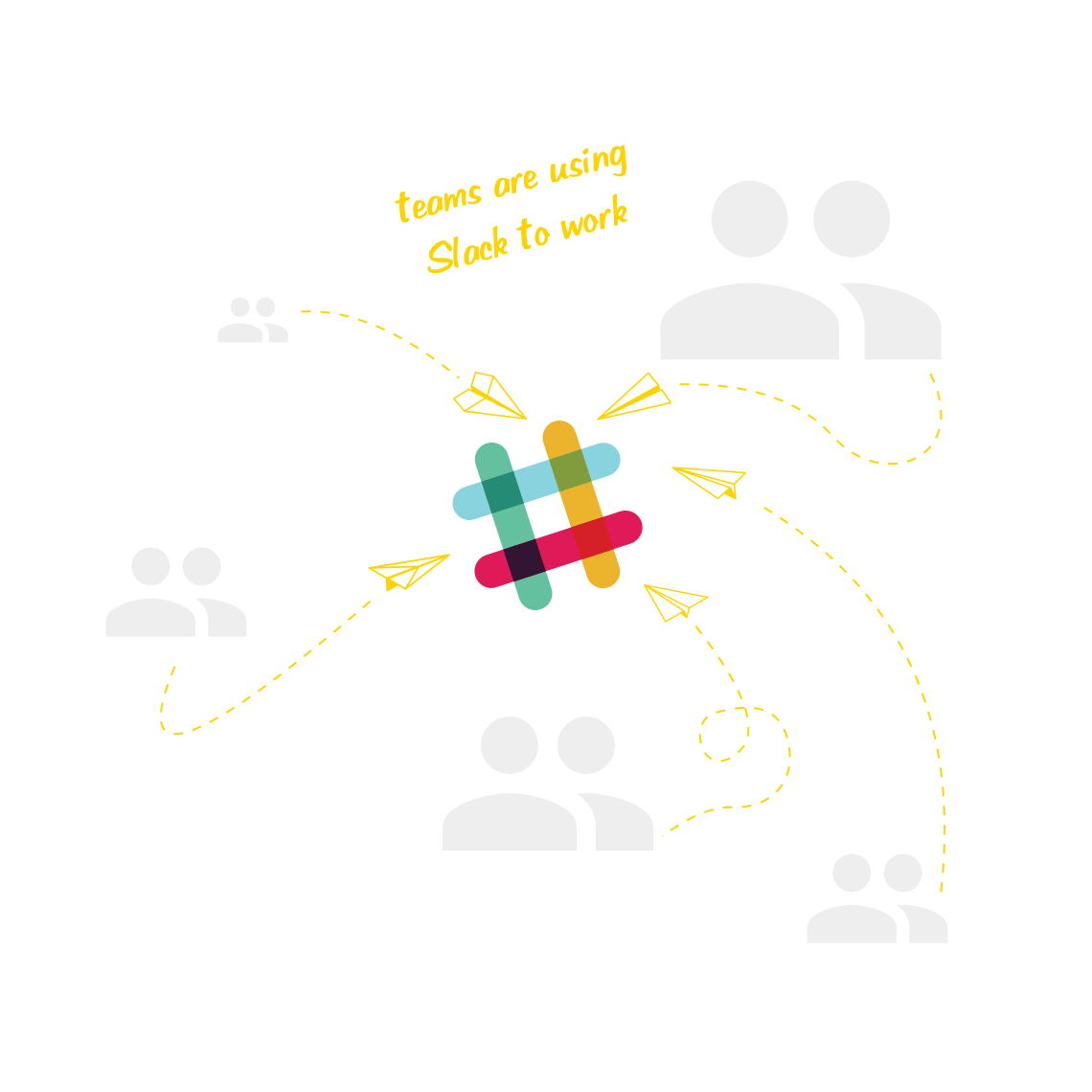 teams are using
Slack to work